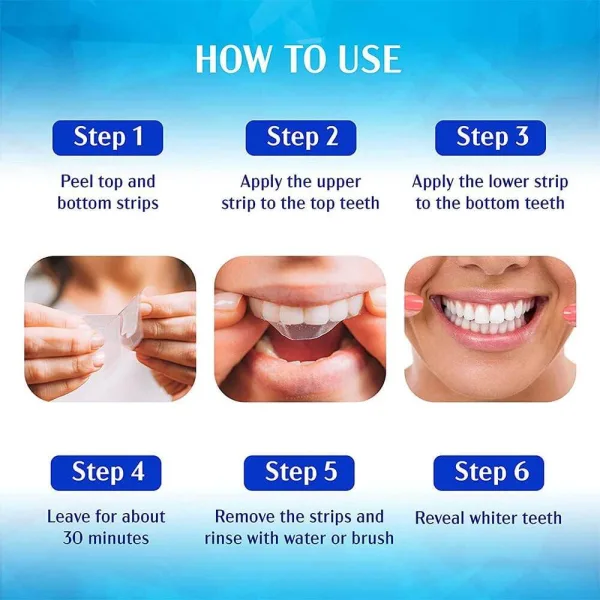 HOW TO USE

Step 1

Peel top and bottom strips

Step 2

Apply the upper strip to the top teeth

Step 3

Apply the lower strip to the bottom teeth

Step 4

Leave for about 30 minutes

Step 5

Remove the strips and rinse with water or brush

Step 6

Reveal whiter teeth